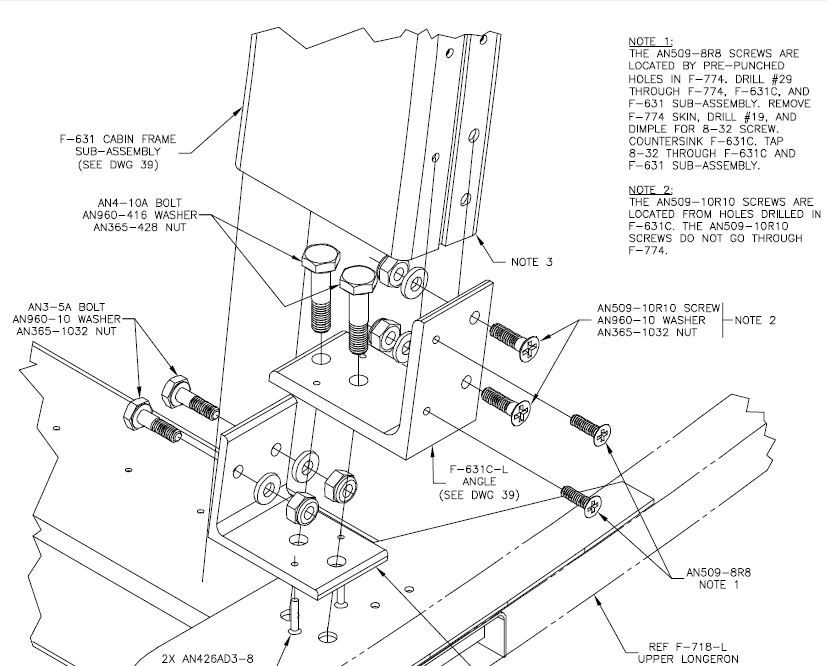 NOTE 1:
THE AN509-8R8 SCREWS ARE LOCATED BY PRE-PUNCHED HOLES IN F-774. DRILL #29 THROUGH F-774, F-631C, AND F-631 SUB-ASSEMBLY. REMOVE F-774 SKIN, DRILL #19, AND DIMPLE FOR 8-32 SCREW. COUNTERSINK F-631C. TAP 8-32 THROUGH F-631C AND F-631 SUB-ASSEMBLY.

NOTE 2:
THE AN509-10R10 SCREWS ARE LOCATED FROM HOLES DRILLED IN F-631C. THE AN509-10R10 SCREWS DO NOT GO THROUGH F-774.

F-631 CABIN FRAME SUB-ASSEMBLY (SEE DWG 39)

AN4-10A BOLT
AN960-416 WASHER
AN365-428 NUT

NOTE 3

AN3-5A BOLT
AN960-10 WASHER
AN365-1032 NUT

AN509-10R10 SCREW
AN960-10 WASHER
AN365-1032 NUT

NOTE 2

F-631C-L ANGLE (SEE DWG 39)

AN509-8R8
NOTE 1

2X AN426AD3-8

REF F-718-L
UPPER LONGERON